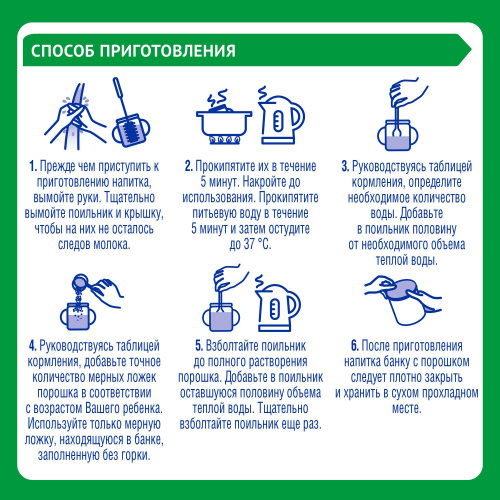 СПОСОБ ПРИГОТОВЛЕНИЯ

1. Прежде чем приступить к приготовлению напитка, вымойте руки. Тщательно вымойте поильник и крышку, чтобы на них не осталось следов молока.

2. Прокипятите их в течение 5 минут. Накройте до использования. Прокипятите питьевую воду в течение 5 минут и затем остудите до 37 °С.

3. Руководствуясь таблицей кормления, определите необходимое количество воды. Добавьте в поильник половину от необходимого объема теплой воды.

4. Руководствуясь таблицей кормления, добавьте точное количество мерных ложек порошка в соответствии с возрастом Вашего ребенка. Используйте только мерную ложку, находящуюся в банке, заполненную без горки.

5. Взболтайте поильник до полного растворения порошка. Добавьте в поильник оставшуюся половину объема теплой воды. Тщательно взболтайте поильник еще раз.

6. После приготовления напитка банку с порошком следует плотно закрыть и хранить в сухом прохладном месте.